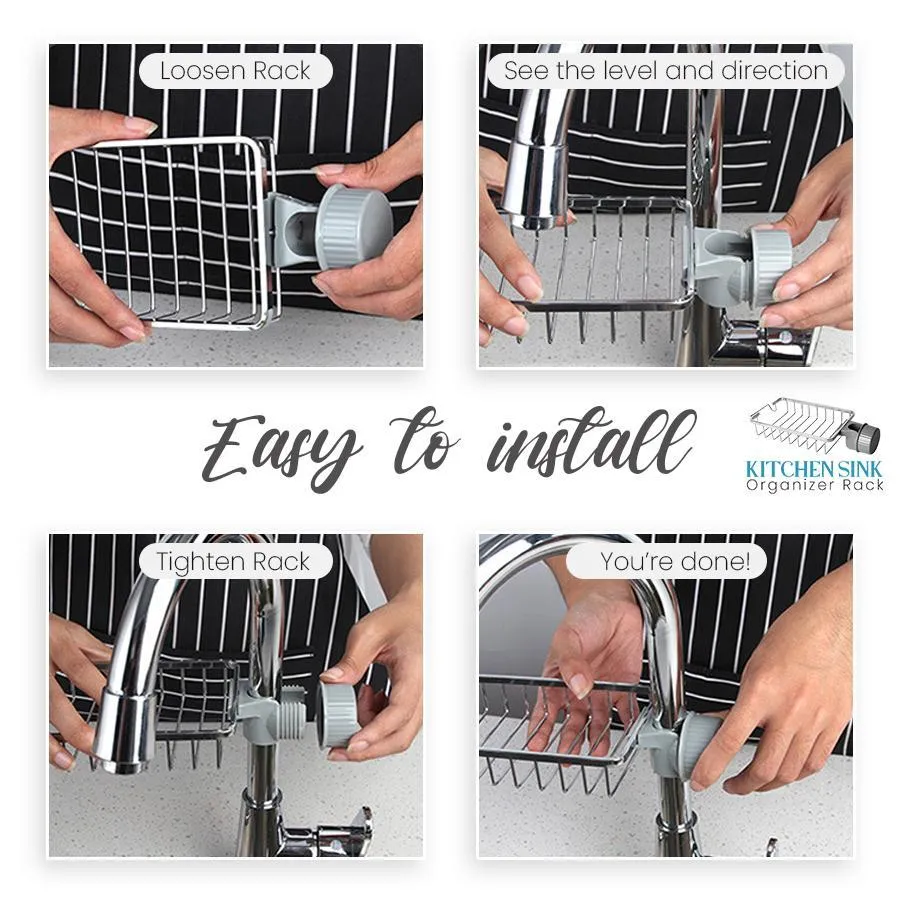 Loosen Rack

See the level and direction

Easy to install

KITCHEN SINK
Organizer Rack

Tighten Rack

You're done!